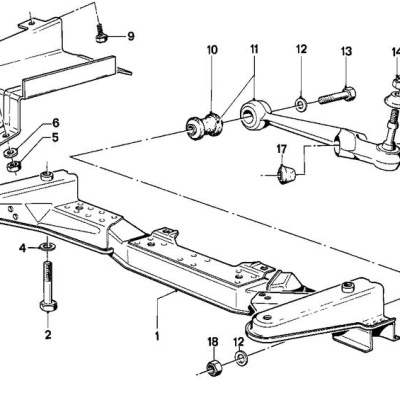 9
10
11
12
13
14
6
5
17
4
2
1
18
12