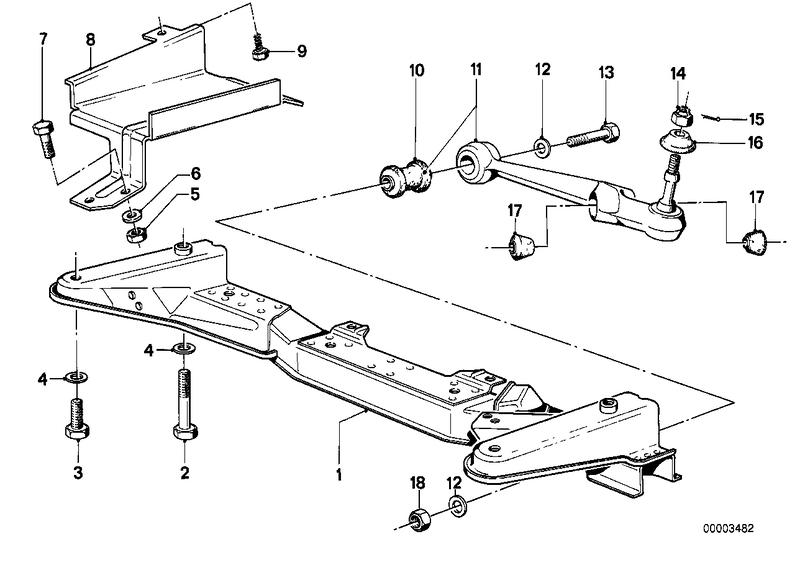 7
8
9
10
11
12
13
14
15
16
6
5
17
17
4
4
3
2
1
18
12
00003482